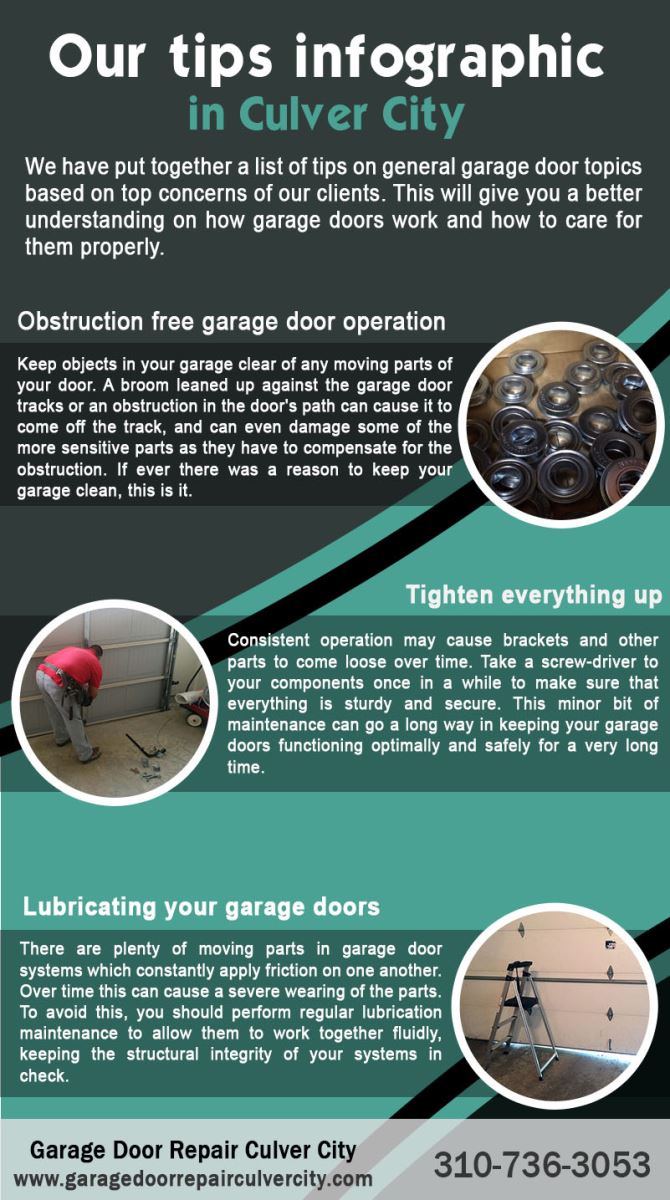 Our tips infographic
in Culver City

We have put together a list of tips on general garage door topics based on top concerns of our clients. This will give you a better understanding on how garage doors work and how to care for them properly.

Obstruction free garage door operation

Keep objects in your garage clear of any moving parts of your door. A broom leaned up against the garage door tracks or an obstruction in the door's path can cause it to come off the track, and can even damage some of the more sensitive parts as they have to compensate for the obstruction. If ever there was a reason to keep your garage clean, this is it.

Tighten everything up

Consistent operation may cause brackets and other parts to come loose over time. Take a screw-driver to your components once in a while to make sure that everything is sturdy and secure. This minor bit of maintenance can go a long way in keeping your garage doors functioning optimally and safely for a very long time.

Lubricating your garage doors

There are plenty of moving parts in garage door systems which constantly apply friction on one another. Over time this can cause a severe wearing of the parts. To avoid this, you should perform regular lubrication maintenance to allow them to work together fluidly, keeping the structural integrity of your systems in check.

Garage Door Repair Culver City
www.garagedoorrepairculvercity.com
310-736-3053